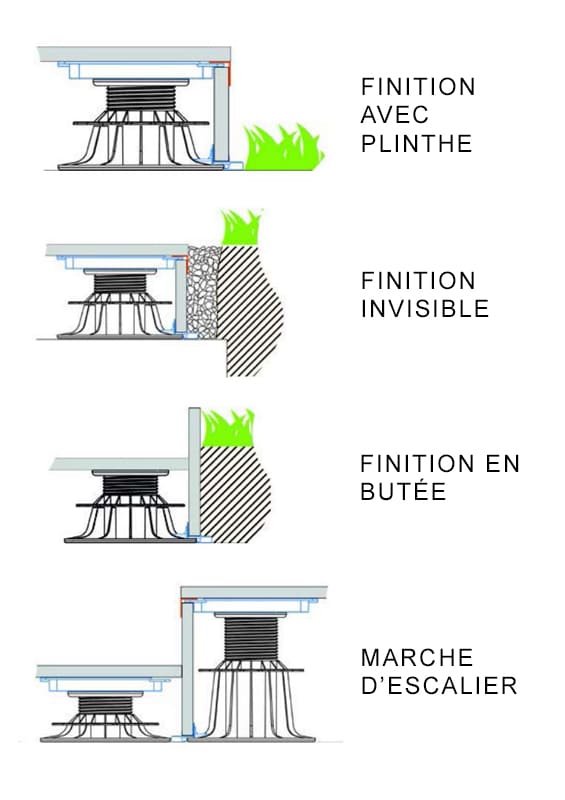 FINITION AVEC PLINTHE

FINITION INVISIBLE

FINITION EN BUTÉE

MARCHE D'ESCALIER